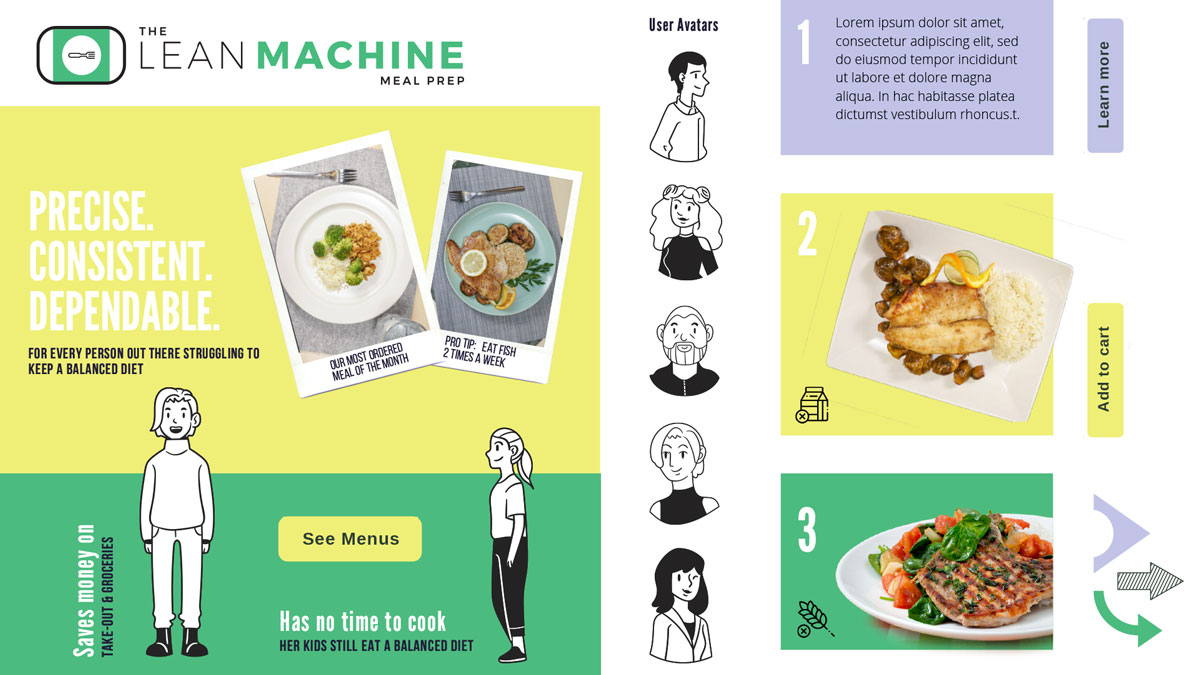 THE LEAN MACHINE
MEAL PREP

PRECISE.
CONSISTENT.
DEPENDABLE.

FOR EVERY PERSON OUT THERE STRUGGLING TO KEEP A BALANCED DIET

OUR MOST ORDERED MEAL OF THE MONTH

PRO TIP: EAT FISH 2 TIMES A WEEK

Saves money on
TAKE-OUT & GROCERIES

See Menus

Has no time to cook
HER KIDS STILL EAT A BALANCED DIET

User Avatars

1
Lorem ipsum dolor sit amet, consectetur adipiscing elit, sed do eiusmod tempor incididunt ut labore et dolore magna aliqua. In hac habitasse platea dictumst vestibulum rhoncus.t.

Learn more

2

Add to cart

3